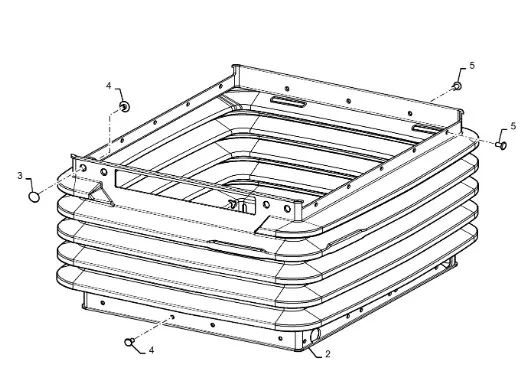 5
4
5
3
4
2