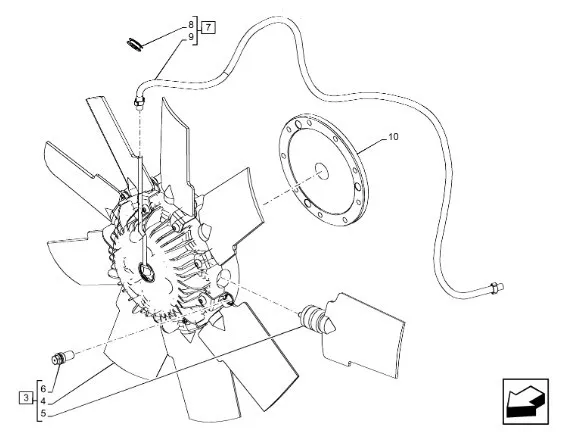 8
9
7
10
3
6
4
5