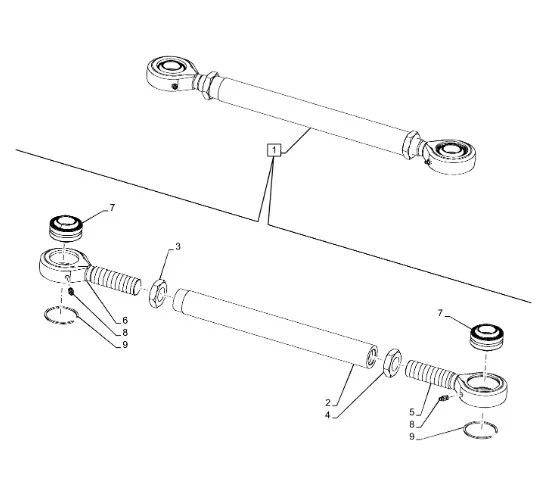 1
7
3
6
8
9
7
2
4
5
8
9